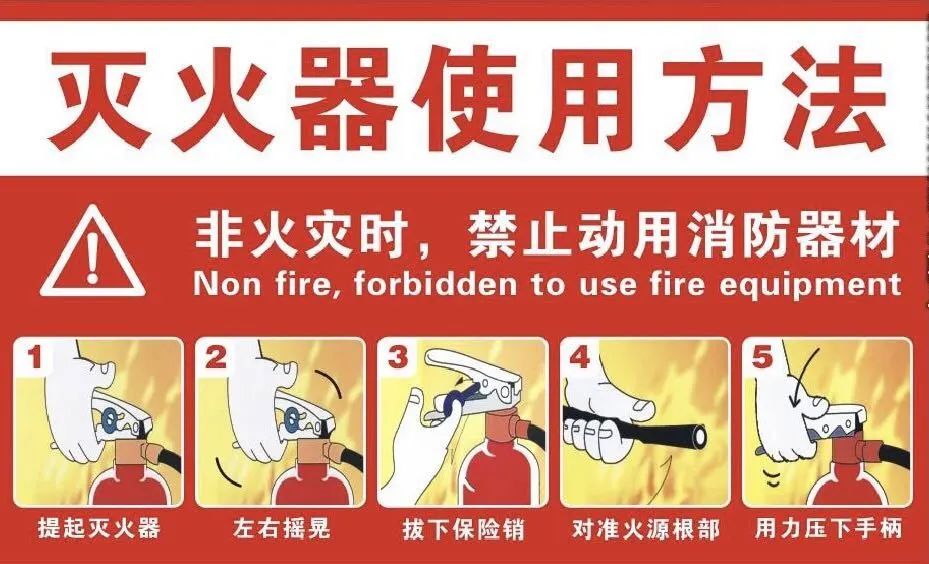 灭火器使用方法

非火灾时，禁止动用消防器材
Non fire, forbidden to use fire equipment

1
提起灭火器

2
左右摇晃

3
拔下保险销

4
对准火源根部

5
用力压下手柄